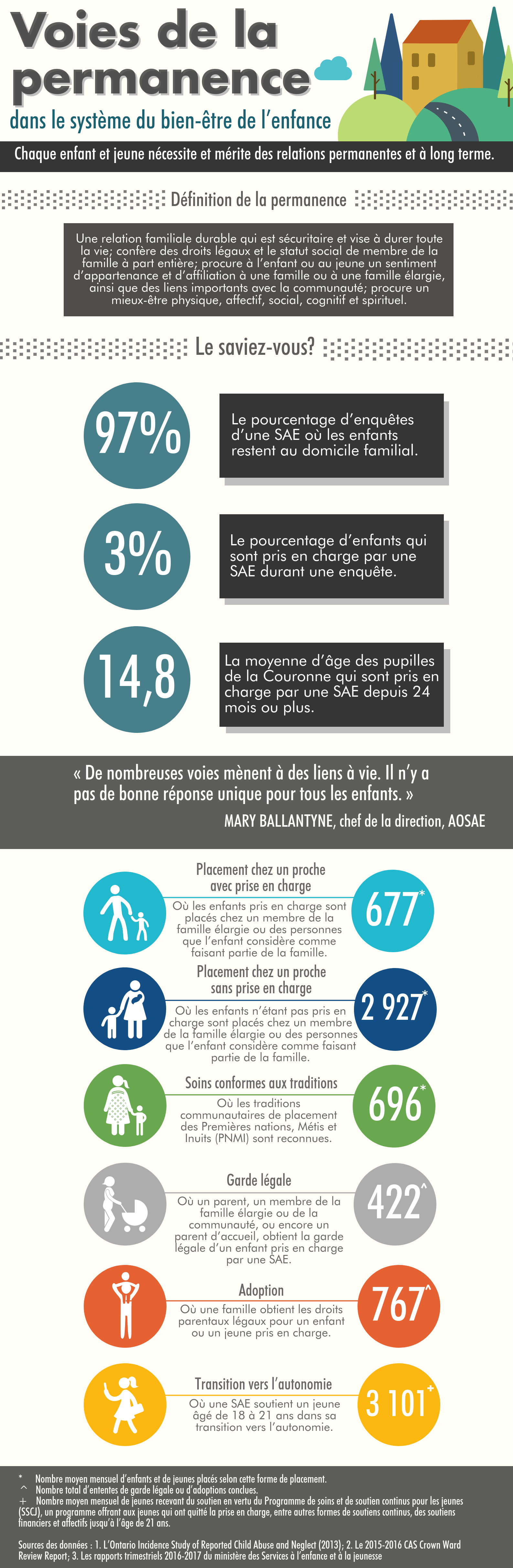 Voies de la permanence
dans le système du bien-être de l'enfance

Chaque enfant et jeune nécessite et mérite des relations permanentes et à long terme.

Définition de la permanence

Une relation familiale durable qui est sécuritaire et vise à durer toute la vie; confère des droits légaux et le statut social de membre de la famille à part entière; procure à l'enfant ou au jeune un sentiment d'appartenance et d'affiliation à une famille ou à une famille élargie, ainsi que des liens importants avec la communauté; procure un mieux-être physique, affectif, social, cognitif et spirituel.

Le saviez-vous?

97%
Le pourcentage d'enquêtes d'une SAE où les enfants restent au domicile familial.

3%
Le pourcentage d'enfants qui sont pris en charge par une SAE durant une enquête.

14,8
La moyenne d'âge des pupilles de la Couronne qui sont pris en charge par une SAE depuis 24 mois ou plus.

« De nombreuses voies mènent à des liens à vie. Il n'y a pas de bonne réponse unique pour tous les enfants. »
MARY BALLANTYNE, chef de la direction, AOSAE

Placement chez un proche avec prise en charge
Où les enfants pris en charge sont placés chez un membre de la famille élargie ou des personnes que l'enfant considère comme faisant partie de la famille.
677*

Placement chez un proche sans prise en charge
Où les enfants n'étant pas pris en charge sont placés chez un membre de la famille élargie ou des personnes que l'enfant considère comme faisant partie de la famille.
2 927*

Soins conformes aux traditions
Où les traditions communautaires de placement des Premières nations, Métis et Inuits (PNMI) sont reconnues.
696*

Garde légale
Où un parent, un membre de la famille élargie ou de la communauté, ou encore un parent d'accueil, obtient la garde légale d'un enfant pris en charge par une SAE.
422^

Adoption
Où une famille obtient les droits parentaux légaux pour un enfant ou un jeune pris en charge.
767^

Transition vers l'autonomie
Où une SAE soutient un jeune âgé de 18 à 21 ans dans sa transition vers l'autonomie.
3 101+

* Nombre moyen mensuel d'enfants et de jeunes placés selon cette forme de placement.
^ Nombre total d'ententes de garde légale ou d'adoptions conclues.
+ Nombre moyen mensuel de jeunes recevant du soutien en vertu du Programme de soins et de soutien continus pour les jeunes (SSCJ), un programme offrant aux jeunes qui ont quitté la prise en charge, entre autres formes de soutiens continus, des soutiens financiers et affectifs jusqu'à l'âge de 21 ans.

Sources des données : 1. L'Ontario Incidence Study of Reported Child Abuse and Neglect (2013); 2. Le 2015-2016 CAS Crown Ward Review Report; 3. Les rapports trimestriels 2016-2017 du ministère des Services à l'enfance et à la jeunesse